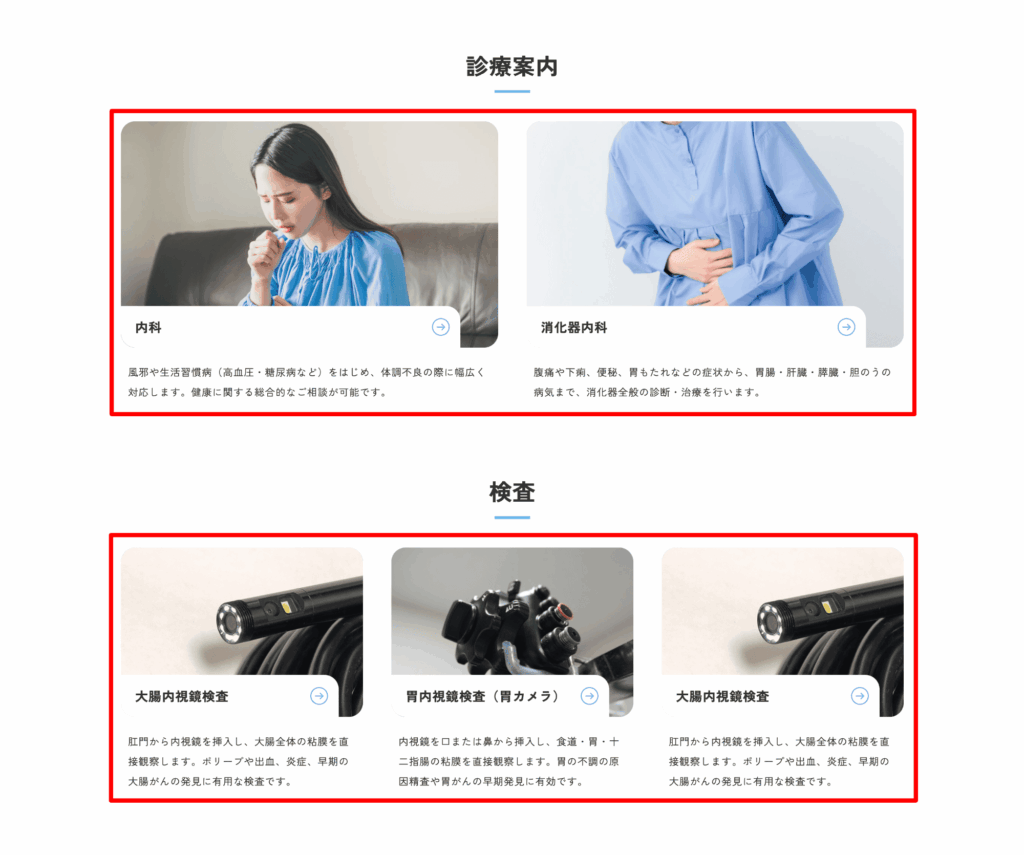 診療案内

内科

風邪や生活習慣病（高血圧・糖尿病など）をはじめ、体調不良の際に幅広く対応します。健康に関する総合的なご相談が可能です。

消化器内科

腹痛や下痢、便秘、胃もたれなどの症状から、胃腸・肝臓・膵臓・胆のうの病気まで、消化器全般の診断・治療を行います。

検査

大腸内視鏡検査

肛門から内視鏡を挿入し、大腸全体の粘膜を直接観察します。ポリープや出血、炎症、早期の大腸がんの発見に有用な検査です。

胃内視鏡検査（胃カメラ）

内視鏡を口または鼻から挿入し、食道・胃・十二指腸の粘膜を直接観察します。胃の不調の原因精査や胃がんの早期発見に有効です。

大腸内視鏡検査

肛門から内視鏡を挿入し、大腸全体の粘膜を直接観察します。ポリープや出血、炎症、早期の大腸がんの発見に有用な検査です。